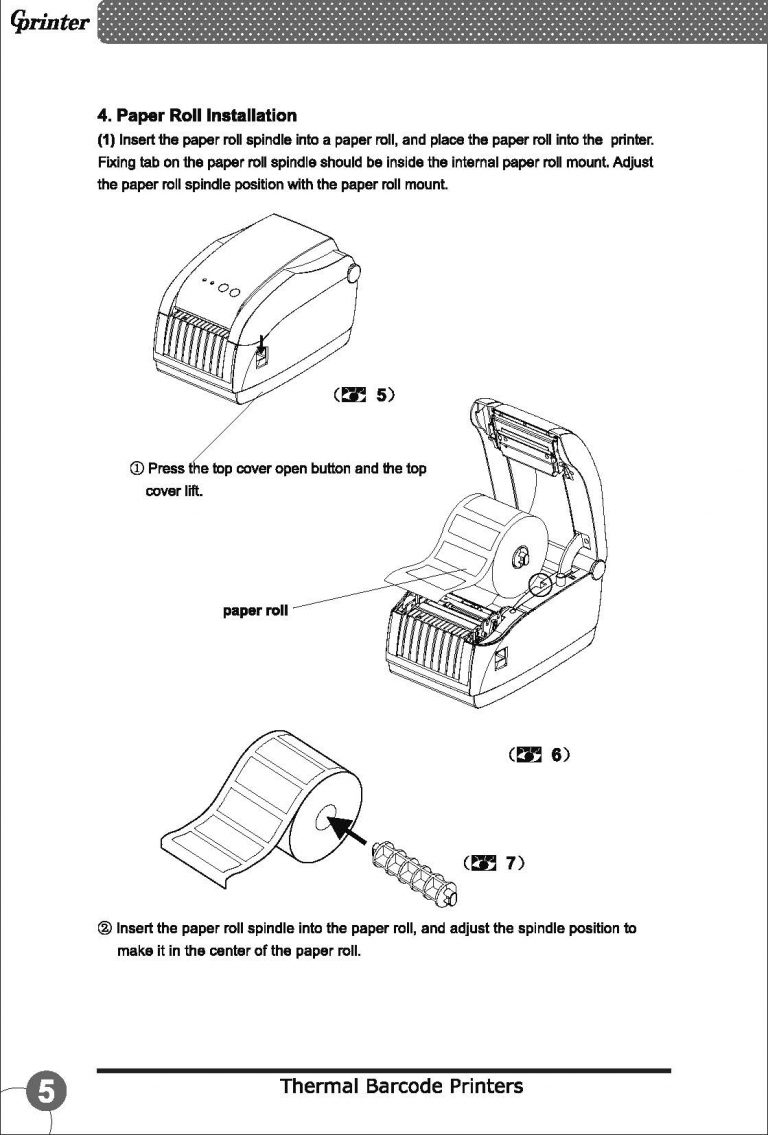 Gprinter

4. Paper Roll Installation

(1) Insert the paper roll spindle into a paper roll, and place the paper roll into the printer. Fixing tab on the paper roll spindle should be inside the internal paper roll mount. Adjust the paper roll spindle position with the paper roll mount.

( 5)

① Press the top cover open button and the top cover lift.

paper roll

( 6)

( 7)

② Insert the paper roll spindle into the paper roll, and adjust the spindle position to make it in the center of the paper roll.

5

Thermal Barcode Printers